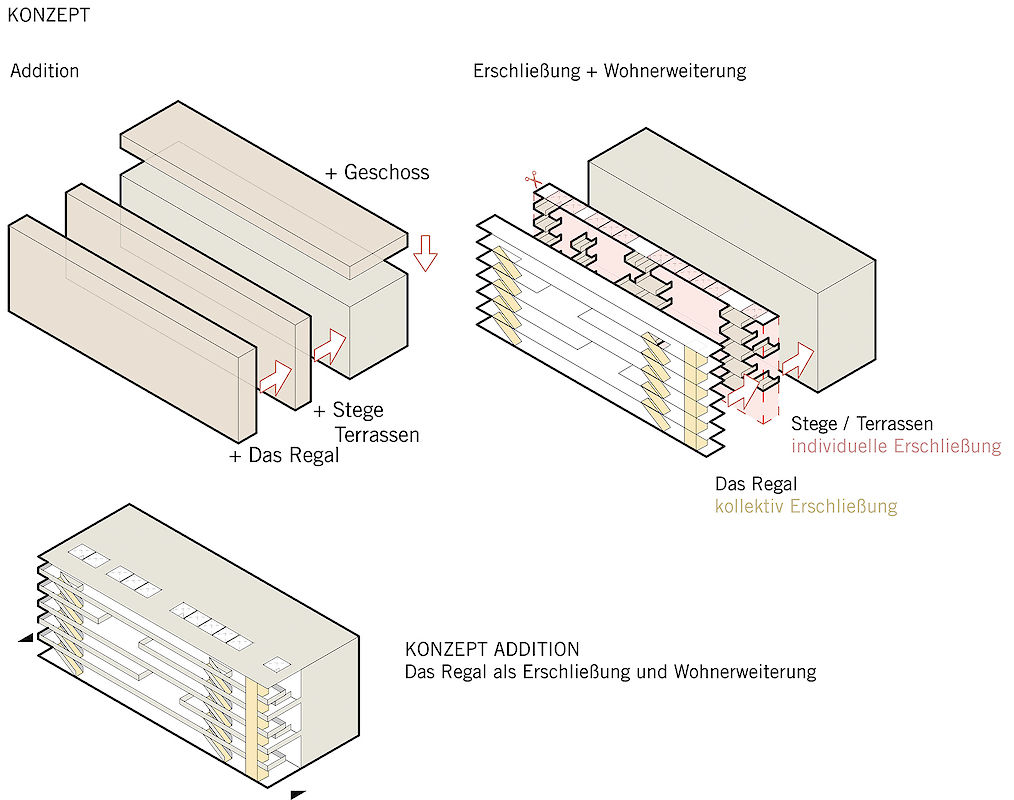 KONZEPT

Addition

+ Geschoss

+ Stege
Terrassen

+ Das Regal

Erschließung + Wohnerweiterung

Stege / Terrassen
individuelle Erschließung

Das Regal
kollektiv Erschließung

KONZEPT ADDITION
Das Regal als Erschließung und Wohnerweiterung