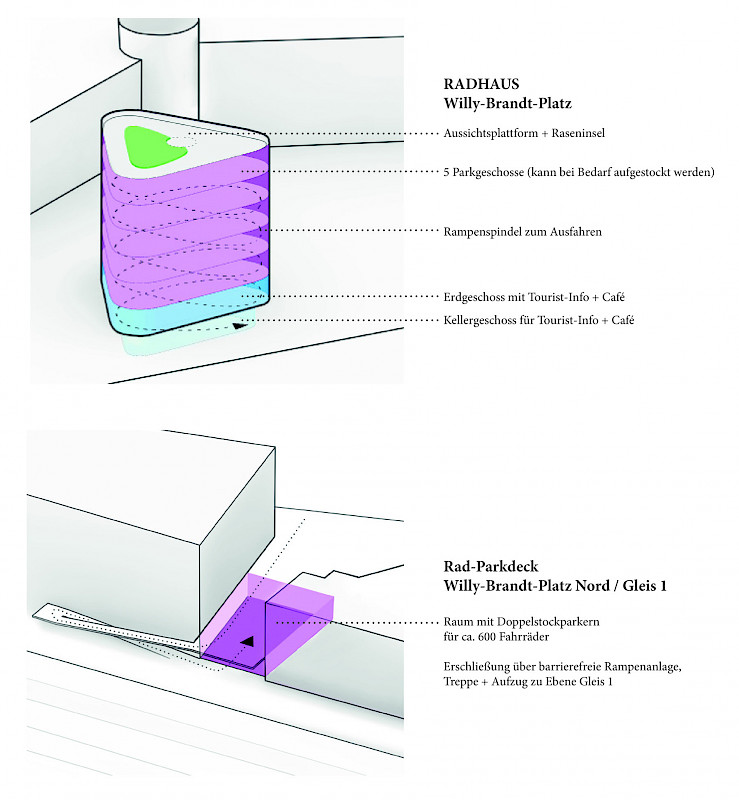 RADHAUS
Willy-Brandt-Platz

Aussichtsplattform + Raseninsel

5 Parkgeschosse (kann bei Bedarf aufgestockt werden)

Rampenspindel zum Ausfahren

Erdgeschoss mit Tourist-Info + Café

Kellergeschoss für Tourist-Info + Café

Rad-Parkdeck
Willy-Brandt-Platz Nord / Gleis 1

Raum mit Doppelstockparkern für ca. 600 Fahrräder

Erschließung über barrierefreie Rampenanlage, Treppe + Aufzug zu Ebene Gleis 1