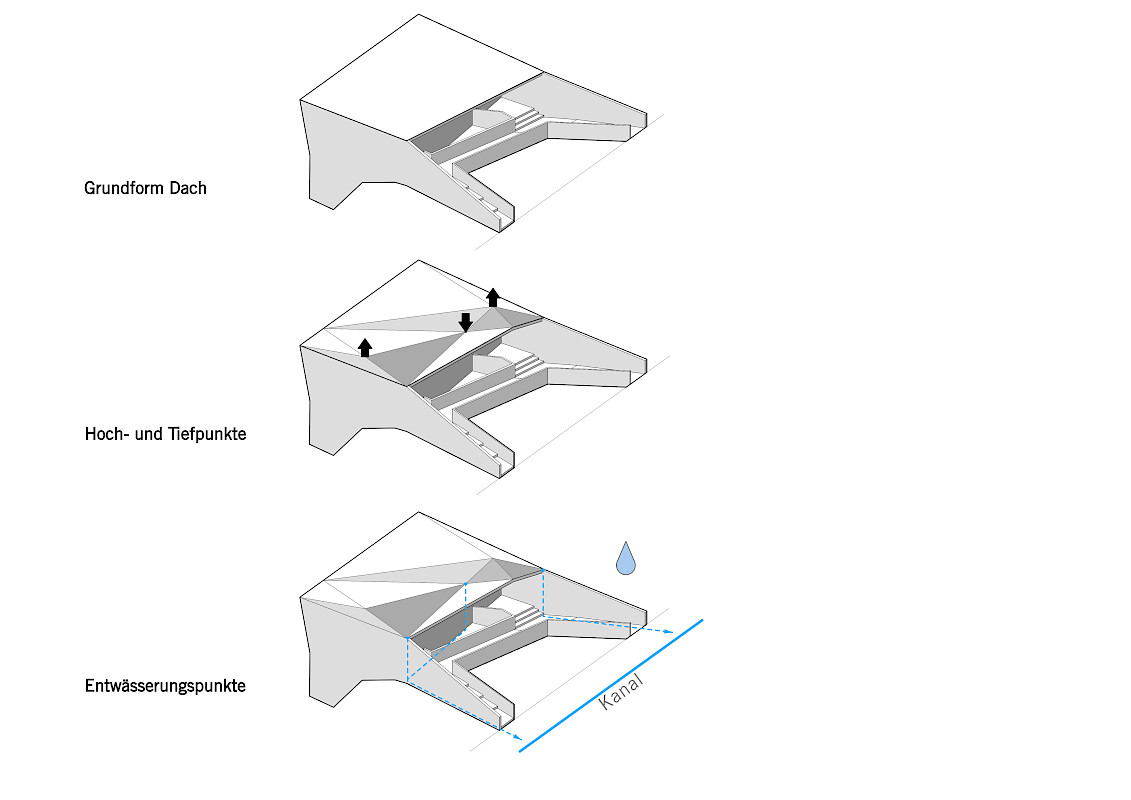 Grundform Dach

Hoch- und Tiefpunkte

Entwässerungspunkte

Kanal