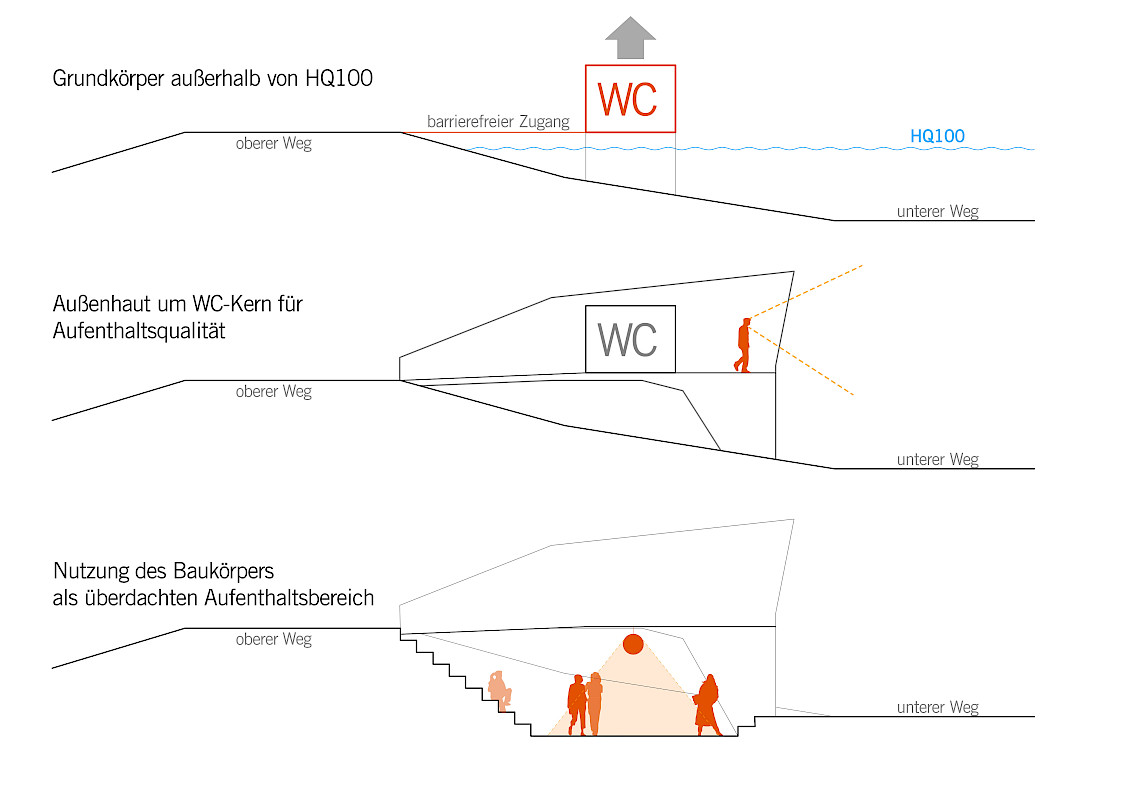 Grundkörper außerhalb von HQ100

WC

barrierefreier Zugang

oberer Weg

HQ100

unterer Weg

Außenhaut um WC-Kern für Aufenthaltsqualität

WC

oberer Weg

unterer Weg

Nutzung des Baukörpers als überdachten Aufenthaltsbereich

oberer Weg

unterer Weg