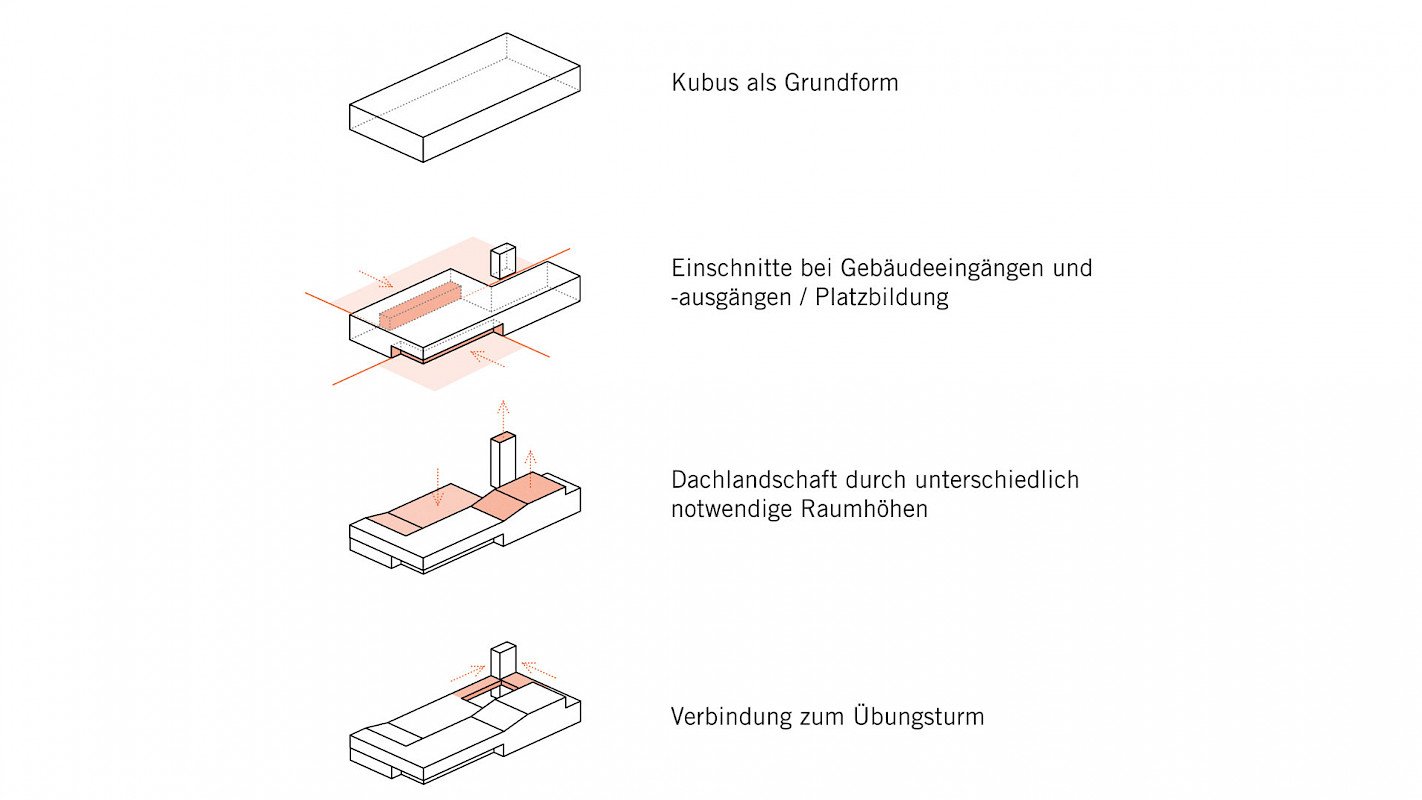 Kubus als Grundform

Einschnitte bei Gebäudeeingängen und -ausgängen / Platzbildung

Dachlandschaft durch unterschiedlich notwendige Raumhöhen

Verbindung zum Übungsturm