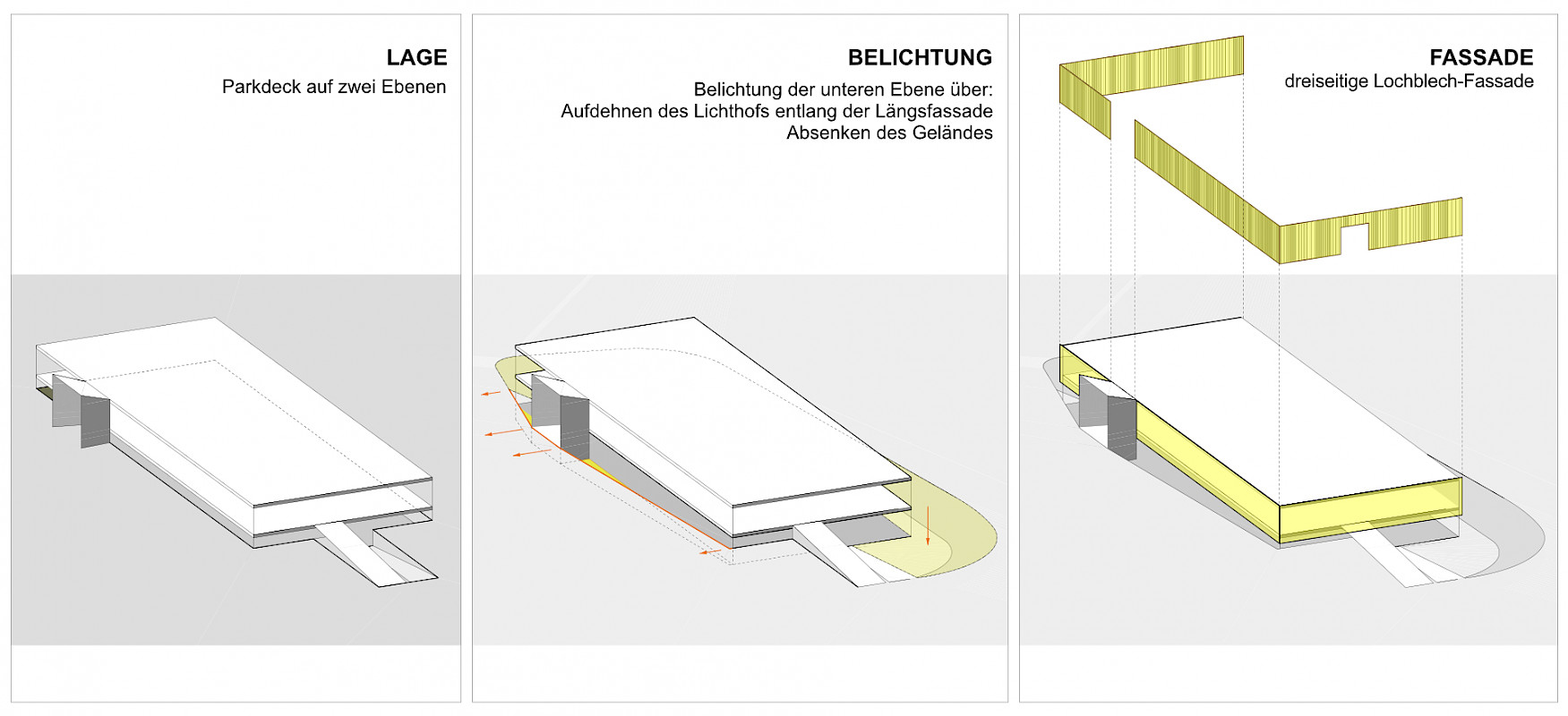 LAGE
Parkdeck auf zwei Ebenen

BELICHTUNG
Belichtung der unteren Ebene über:
Aufdehnen des Lichthofs entlang der Längsfassade
Absenken des Geländes

FASSADE
dreiseitige Lochblech-Fassade